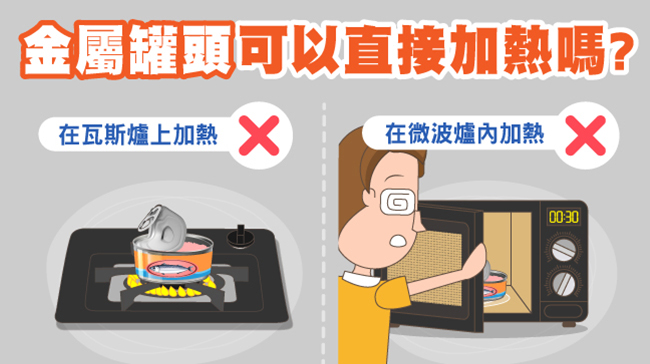 金屬罐頭可以直接加熱嗎?

在瓦斯爐上加熱

在微波爐內加熱

00:30